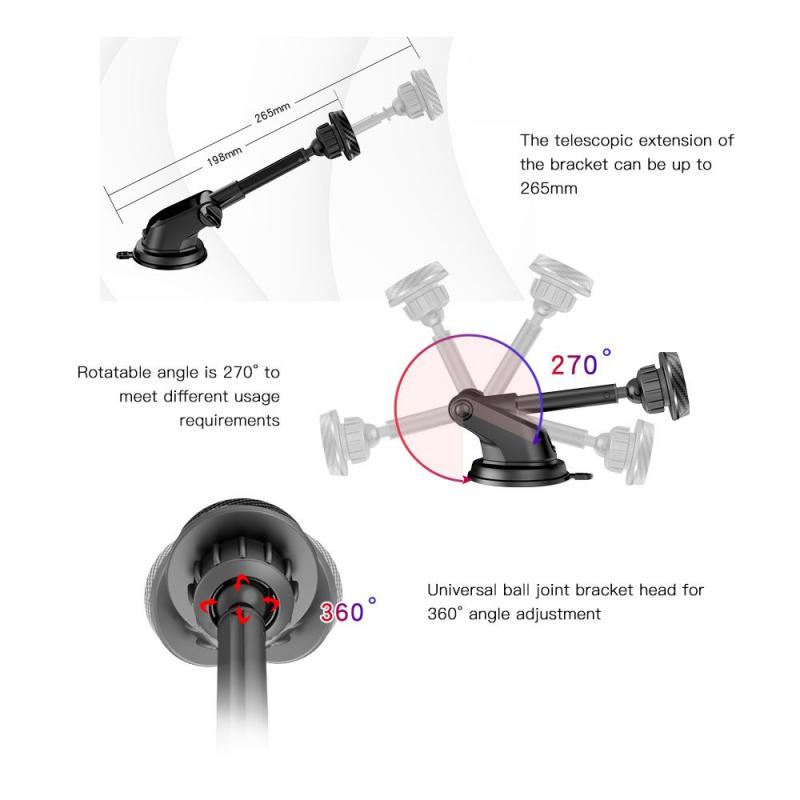 265mm
198mm

The telescopic extension of the bracket can be up to 265mm

Rotatable angle is 270° to meet different usage requirements

270°

360°

Universal ball joint bracket head for 360° angle adjustment